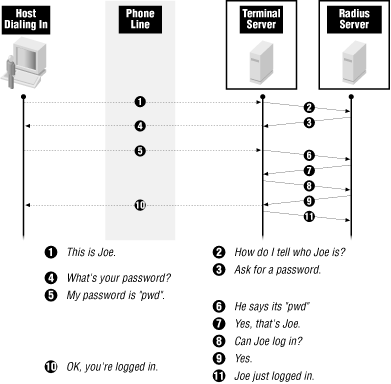 Host Dialing In

Phone Line

Terminal Server

Radius Server

1
2
3
4
5
6
7
8
9
10
11

1 This is Joe.

4 What's your password?

5 My password is "pwd".

10 OK, you're logged in.

2 How do I tell who Joe is?

3 Ask for a password.

6 He says its "pwd"

7 Yes, that's Joe.

8 Can Joe log in?

9 Yes.

11 Joe just logged in.