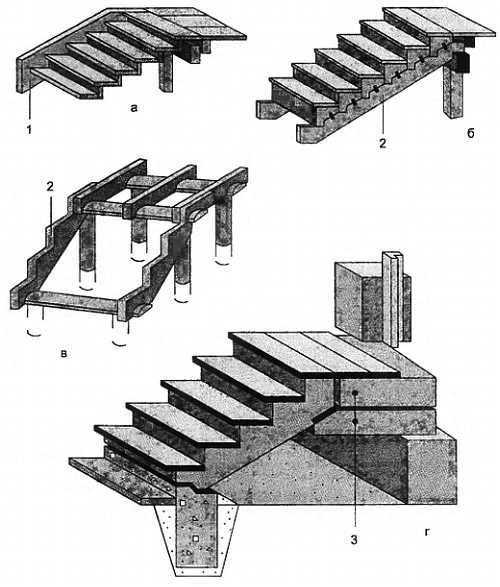 1
а
2
б
2
в
3
г